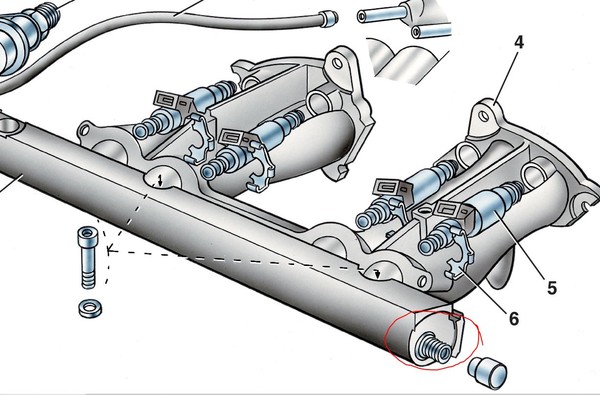 4
5
6